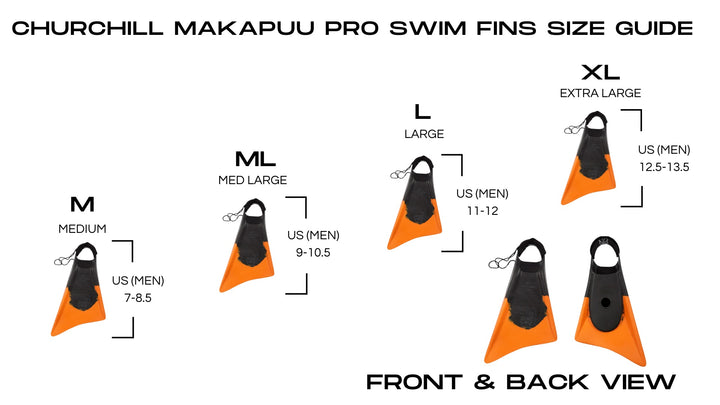 CHURCHILL MAKAPUU PRO SWIM FINS SIZE GUIDE

M
MEDIUM
US (MEN)
7-8.5

ML
MED LARGE
US (MEN)
9-10.5

L
LARGE
US (MEN)
11-12

XL
EXTRA LARGE
US (MEN)
12.5-13.5

FRONT & BACK VIEW